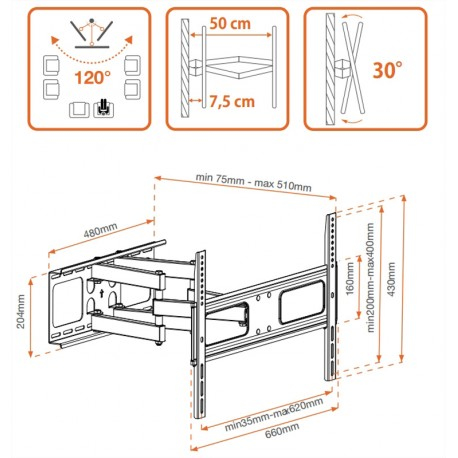 120°

50 cm

7,5 cm

30°

min 75mm - max 510mm

480mm

204mm

160mm

min200mm-max400mm

430mm

min35mm-max620mm

660mm