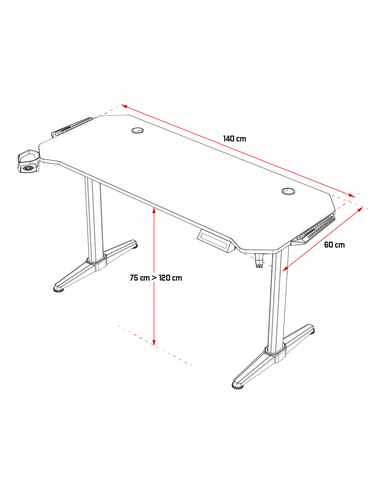 140 cm

60 cm

75 cm > 120 cm